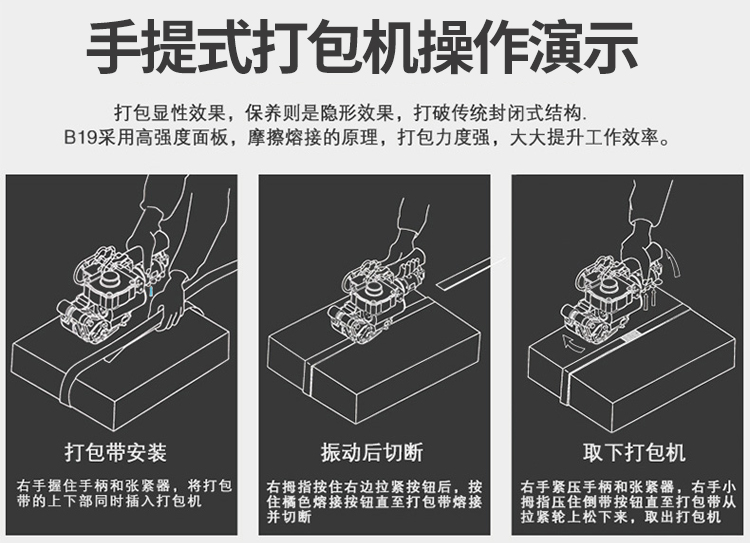 手提式打包机操作演示

打包显性效果，保养则是隐形效果，打破传统封闭式结构.
B19采用高强度面板，摩擦熔接的原理，打包力度强，大大提升工作效率。

打包带安装

右手握住手柄和张紧器，将打包带的上下部同时插入打包机

振动后切断

右拇指按住右边拉紧按钮后，按住橘色熔接按钮直至打包带熔接并切断

取下打包机

右手紧压手柄和张紧器，右手小拇指压住倒带按钮直至打包带从拉紧轮上松下来，取出打包机